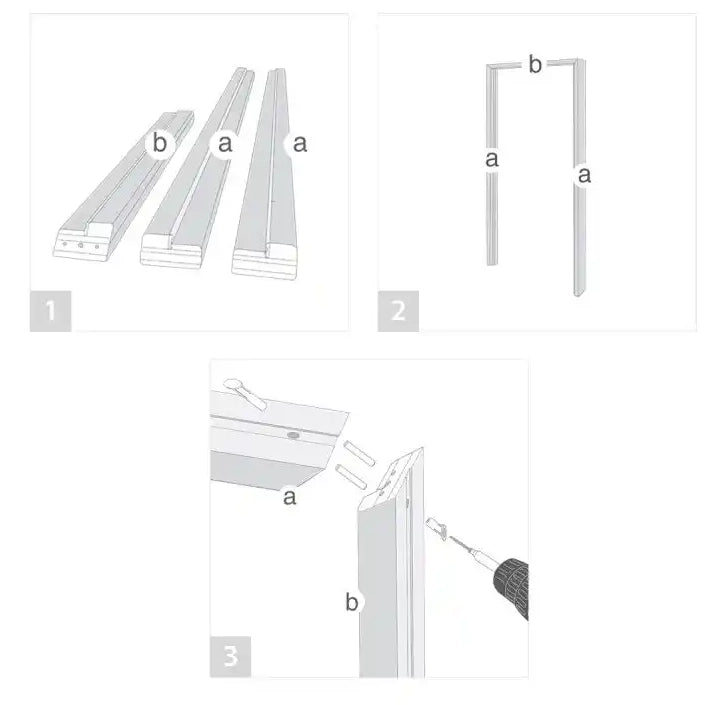 b
a
a
1

b
a
a
2

a
b
3